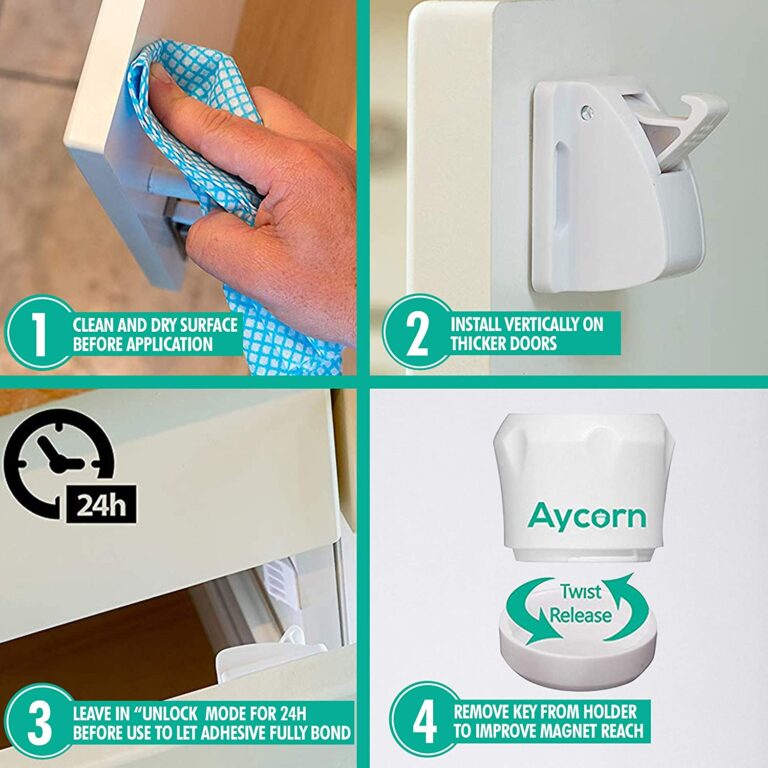 1 CLEAN AND DRY SURFACE BEFORE APPLICATION

2 INSTALL VERTICALLY ON THICKER DOORS

24h

3 LEAVE IN "UNLOCK MODE FOR 24H BEFORE USE TO LET ADHESIVE FULLY BOND

Aycorn

Twist Release

4 REMOVE KEY FROM HOLDER TO IMPROVE MAGNET REACH