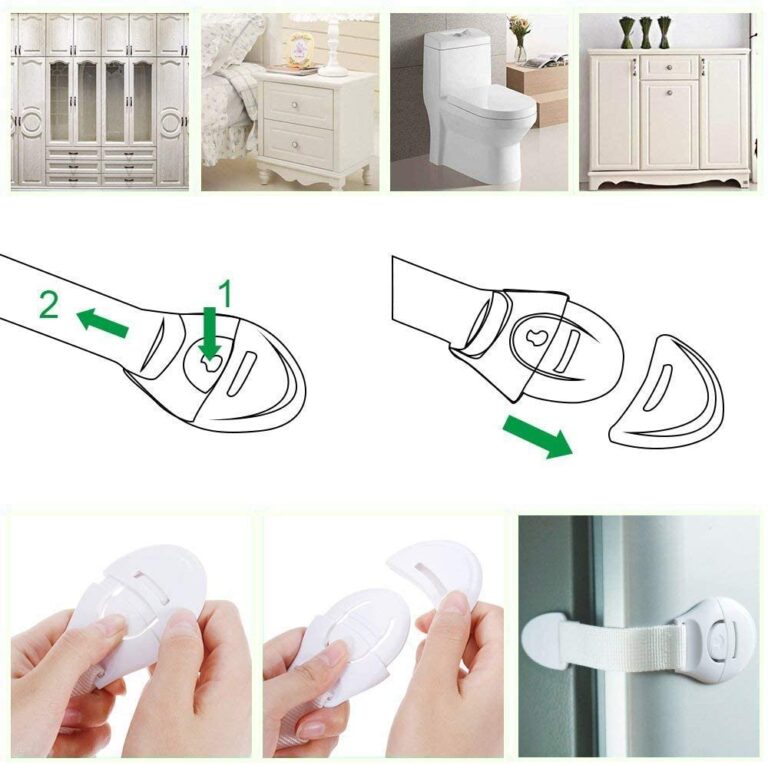 2
1